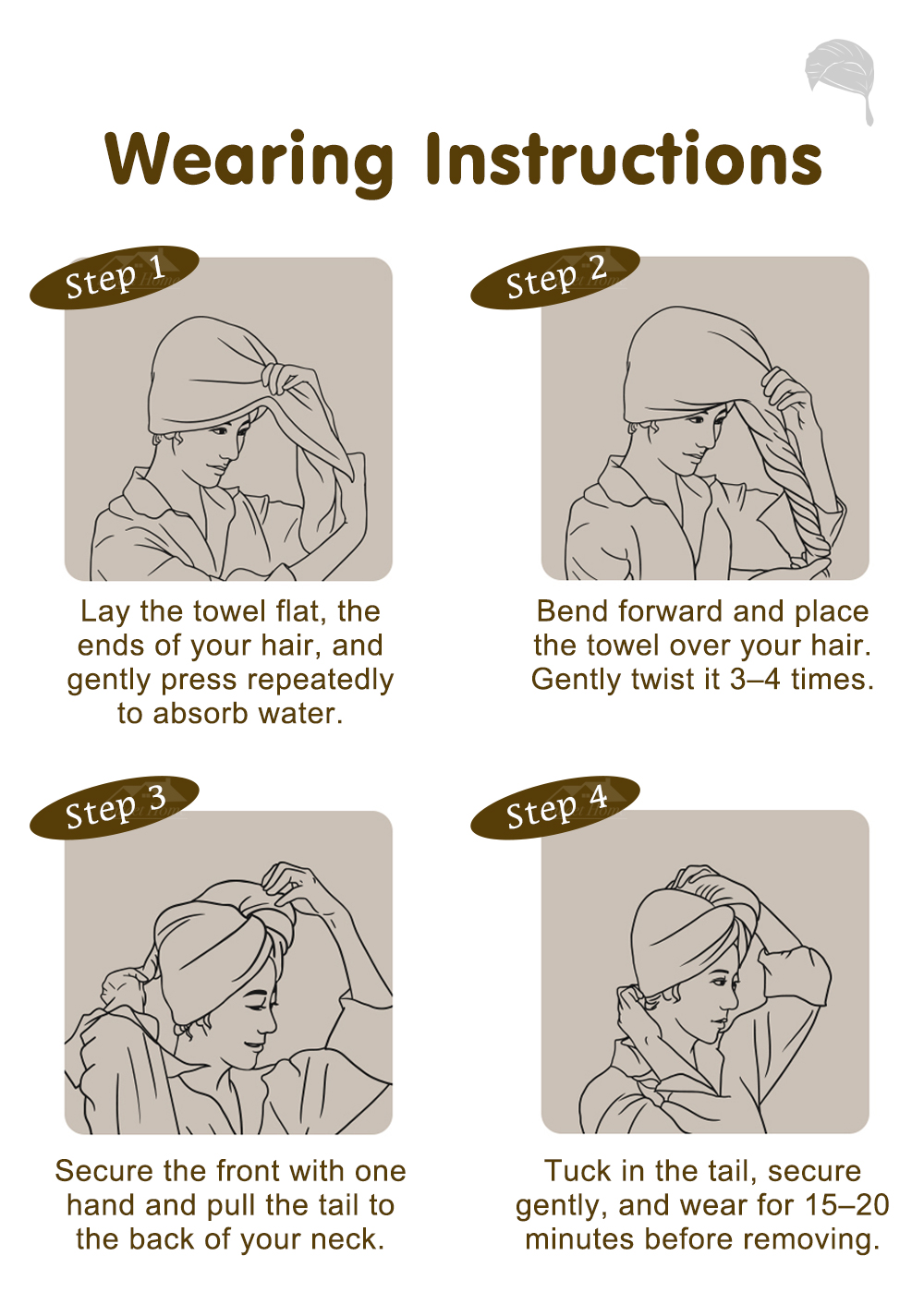 Wearing Instructions

Step 1

Lay the towel flat, the ends of your hair, and gently press repeatedly to absorb water.

Step 2

Bend forward and place the towel over your hair. Gently twist it 3–4 times.

Step 3

Secure the front with one hand and pull the tail to the back of your neck.

Step 4

Tuck in the tail, secure gently, and wear for 15–20 minutes before removing.